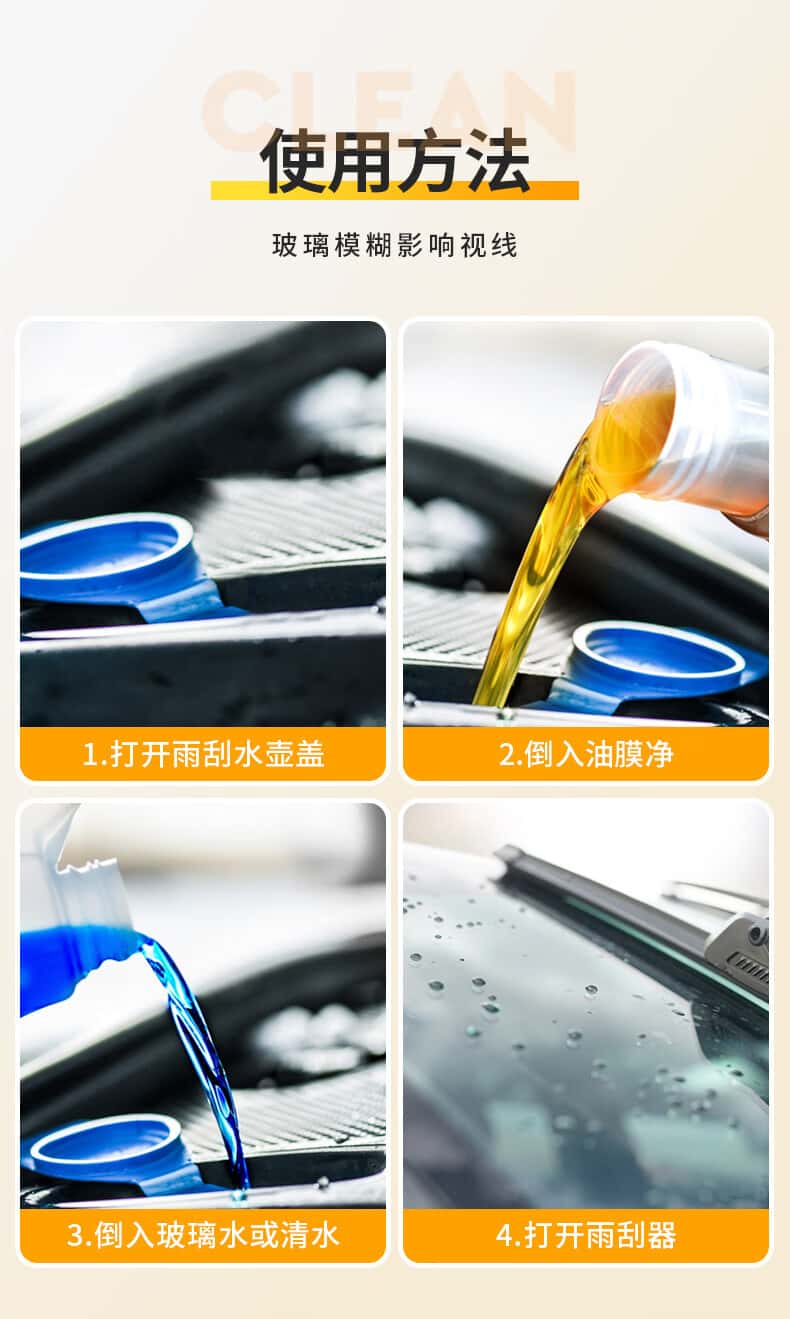 CLEAN
使用方法

玻璃模糊影响视线

1.打开雨刮水壶盖

2.倒入油膜净

3.倒入玻璃水或清水

4.打开雨刮器