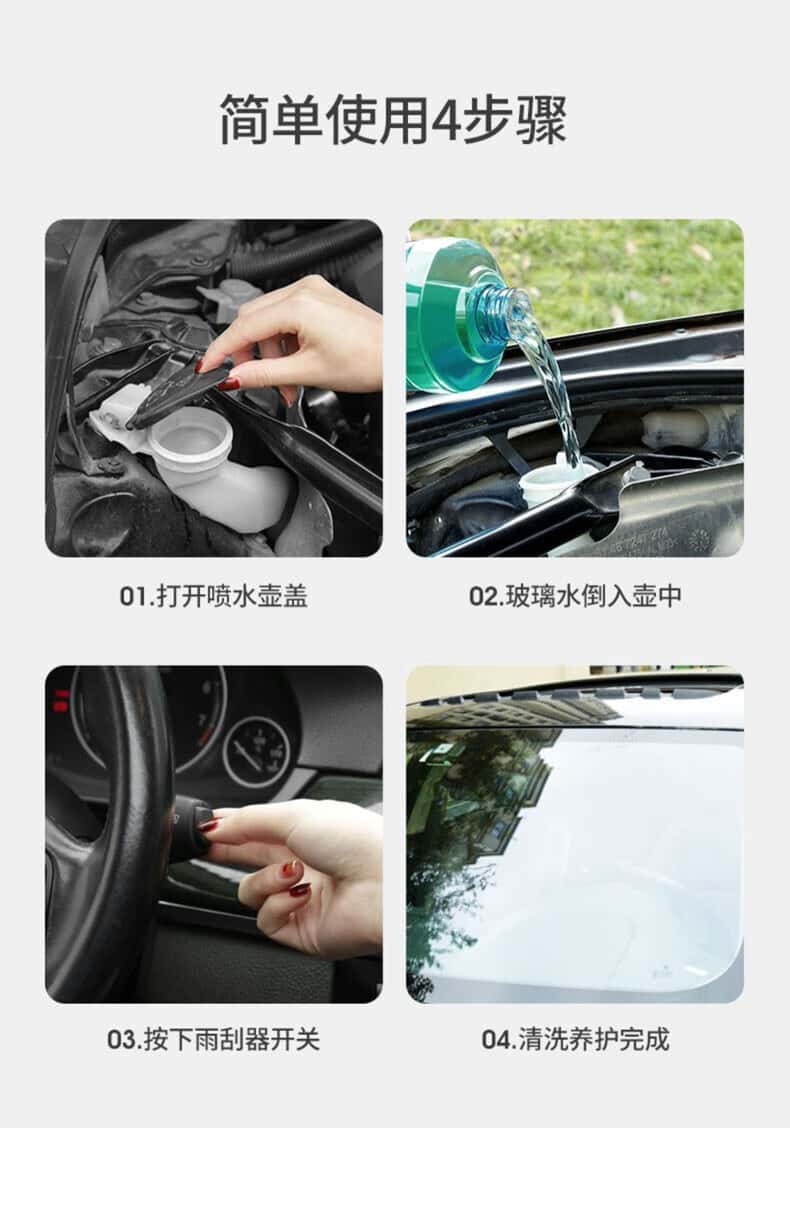 简单使用4步骤

01.打开喷水壶盖

02.玻璃水倒入壶中

03.按下雨刮器开关

04.清洗养护完成