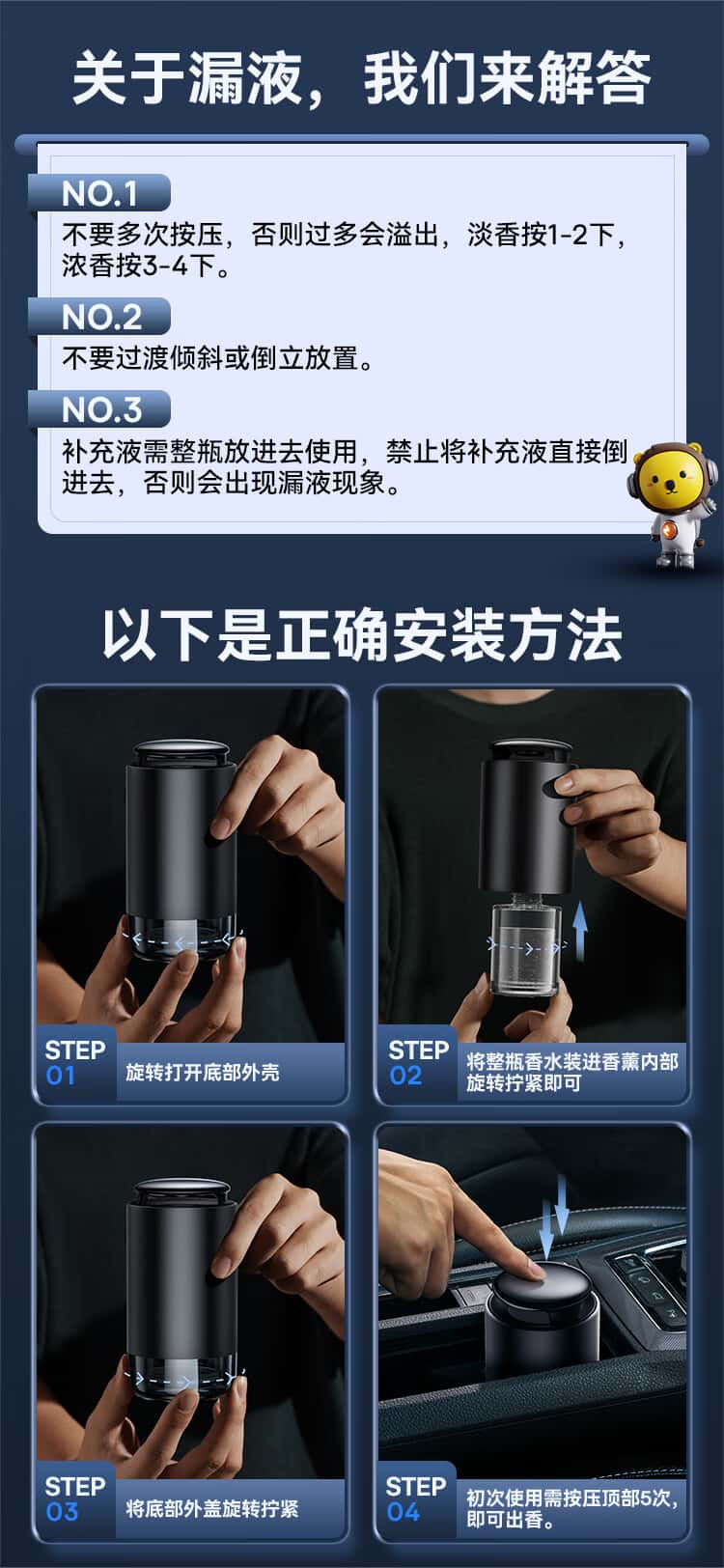 关于漏液，我们来解答

NO.1
不要多次按压，否则过多会溢出，淡香按1-2下，浓香按3-4下。

NO.2
不要过渡倾斜或倒立放置。

NO.3
补充液需整瓶放进去使用，禁止将补充液直接倒进去，否则会出现漏液现象。

以下是正确安装方法

STEP 01
旋转打开底部外壳

STEP 02
将整瓶香水装进香薰内部旋转拧紧即可

STEP 03
将底部外盖旋转拧紧

STEP 04
初次使用需按压顶部5次，即可出香。