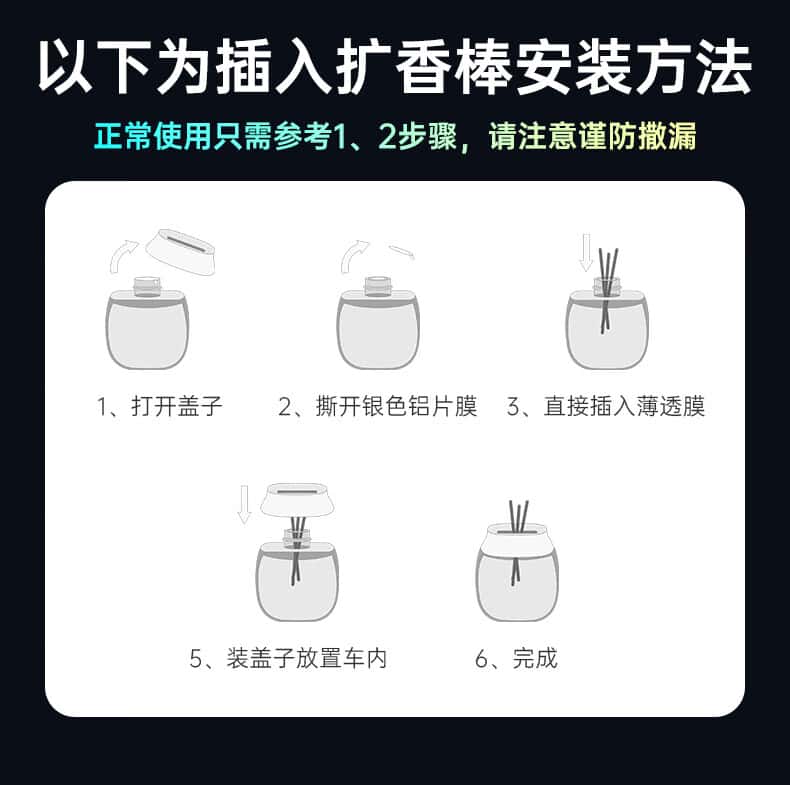 以下为插入扩香棒安装方法

正常使用只需参考1、2步骤，请注意谨防撒漏

1、打开盖子

2、撕开银色铝片膜

3、直接插入薄透膜

5、装盖子放置车内

6、完成