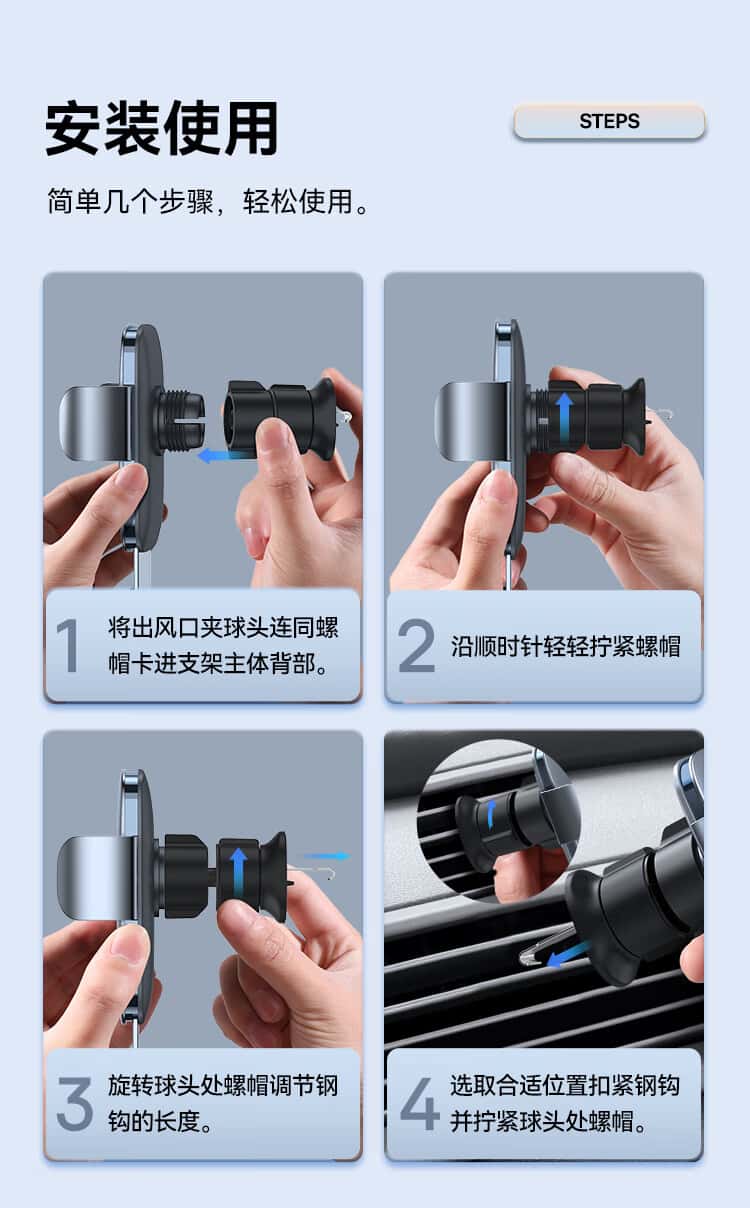 安装使用

STEPS

简单几个步骤，轻松使用。

1 将出风口夹球头连同螺帽卡进支架主体背部。

2 沿顺时针轻轻拧紧螺帽

3 旋转球头处螺帽调节钢钩的长度。

4 选取合适位置扣紧钢钩并拧紧球头处螺帽。